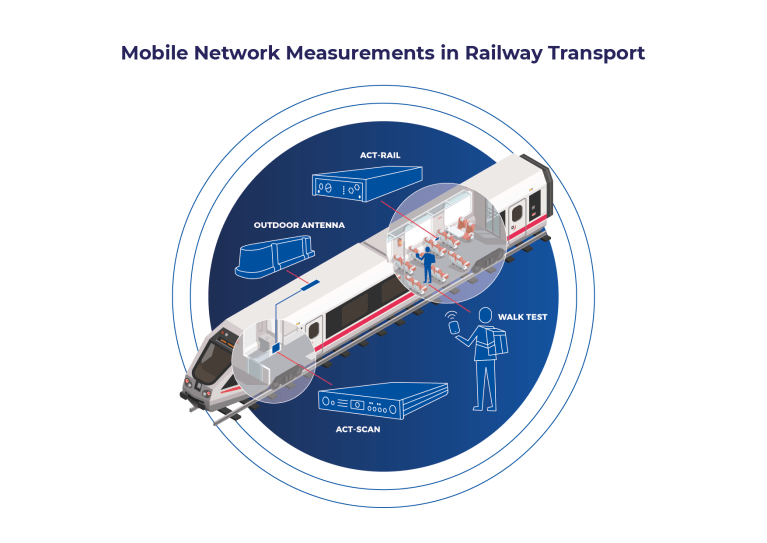 Mobile Network Measurements in Railway Transport

ACT-RAIL

OUTDOOR ANTENNA

WALK TEST

ACT-SCAN